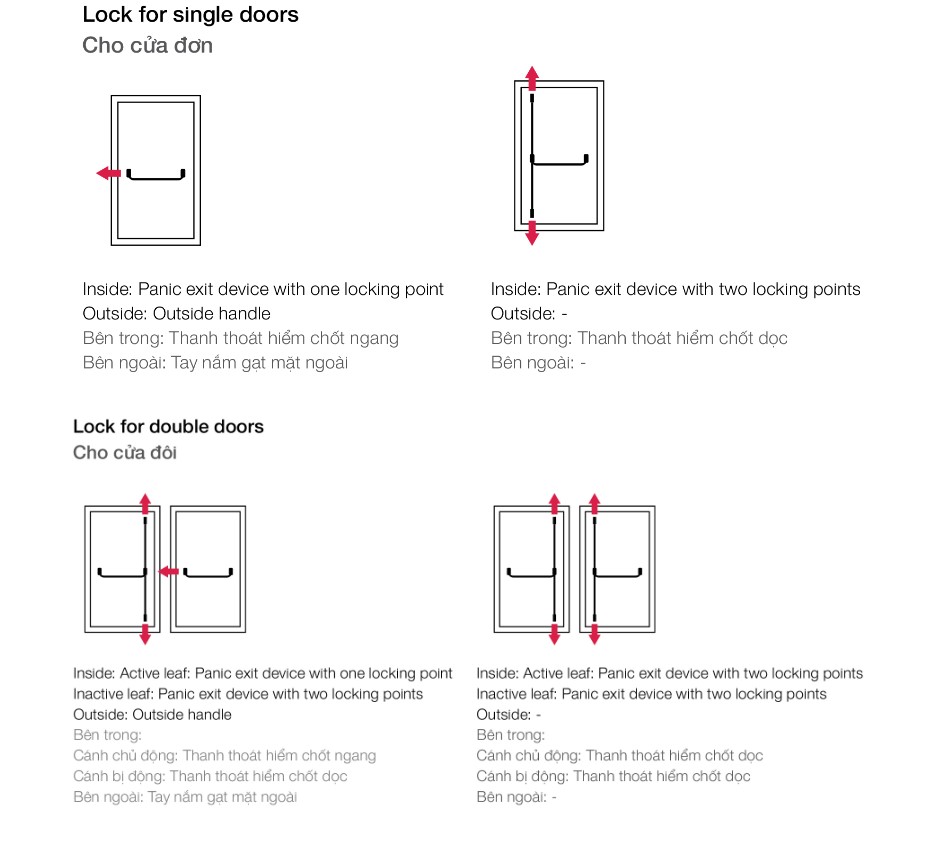 Lock for single doors
Cho cửa đơn

Inside: Panic exit device with one locking point
Outside: Outside handle
Bên trong: Thanh thoát hiểm chốt ngang
Bên ngoài: Tay nắm gạt mặt ngoài

Inside: Panic exit device with two locking points
Outside: -
Bên trong: Thanh thoát hiểm chốt dọc
Bên ngoài: -

Lock for double doors
Cho cửa đôi

Inside: Active leaf: Panic exit device with one locking point
Inactive leaf: Panic exit device with two locking points
Outside: Outside handle
Bên trong:
Cánh chủ động: Thanh thoát hiểm chốt ngang
Cánh bị động: Thanh thoát hiểm chốt dọc
Bên ngoài: Tay nắm gạt mặt ngoài

Inside: Active leaf: Panic exit device with two locking points
Inactive leaf: Panic exit device with two locking points
Outside: -
Bên trong:
Cánh chủ động: Thanh thoát hiểm chốt dọc
Cánh bị động: Thanh thoát hiểm chốt dọc
Bên ngoài: -